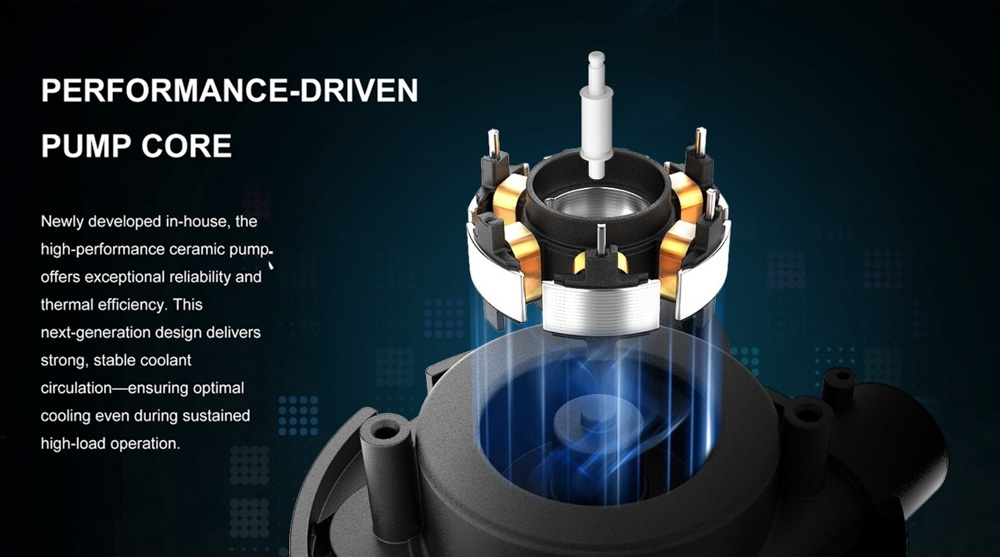 PERFORMANCE-DRIVEN PUMP CORE

Newly developed in-house, the high-performance ceramic pump offers exceptional reliability and thermal efficiency. This next-generation design delivers strong, stable coolant circulation—ensuring optimal cooling even during sustained high-load operation.